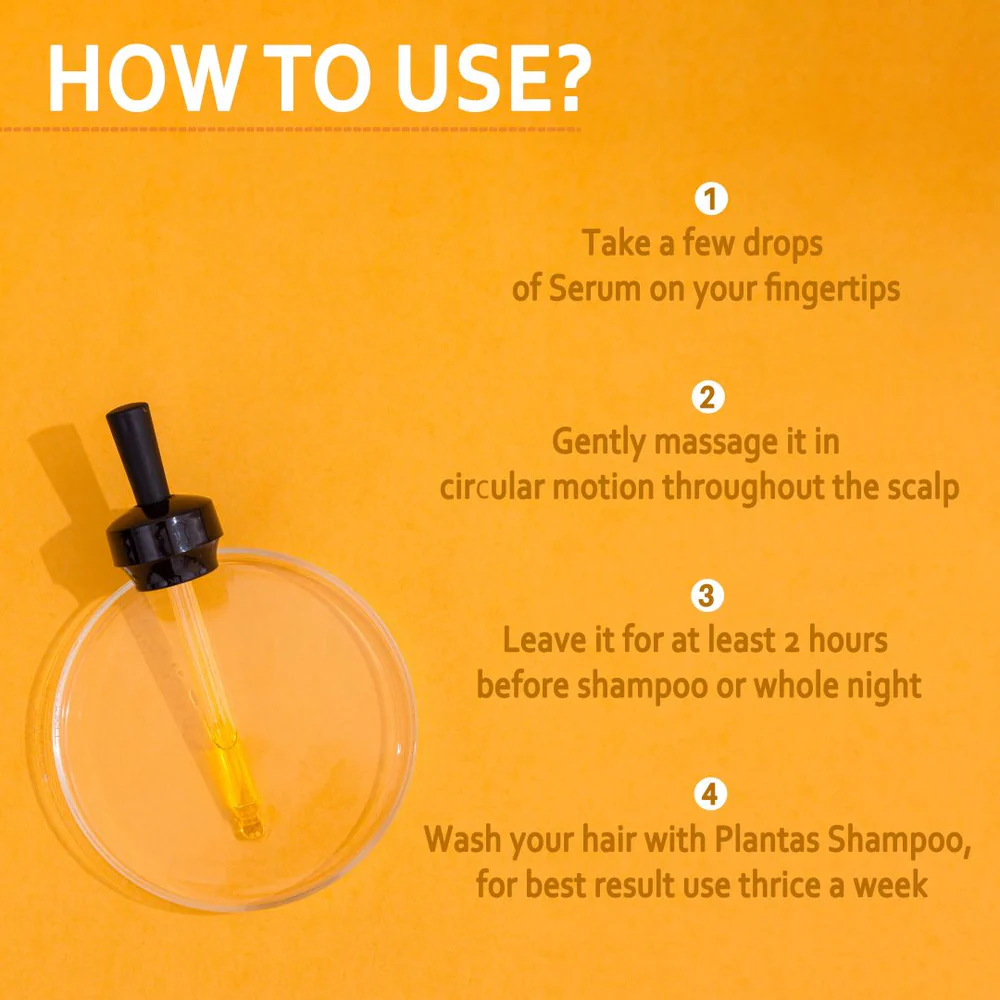 HOW TO USE?

1
Take a few drops of Serum on your fingertips

2
Gently massage it in circular motion throughout the scalp

3
Leave it for at least 2 hours before shampoo or whole night

4
Wash your hair with Plantas Shampoo, for best result use thrice a week